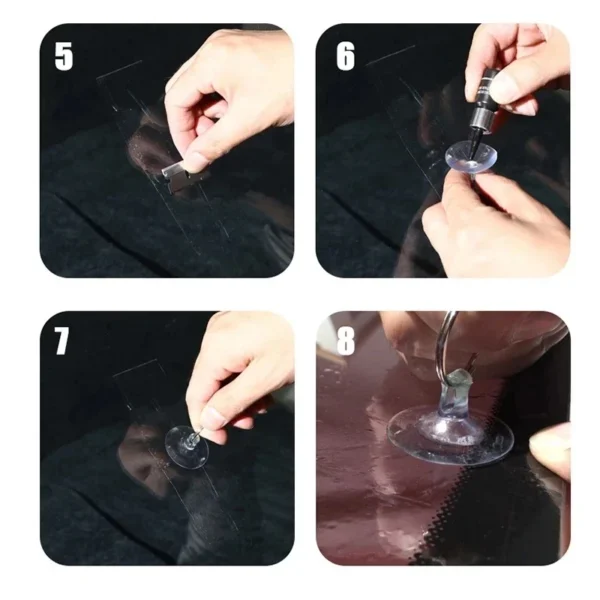 5

6

7

8